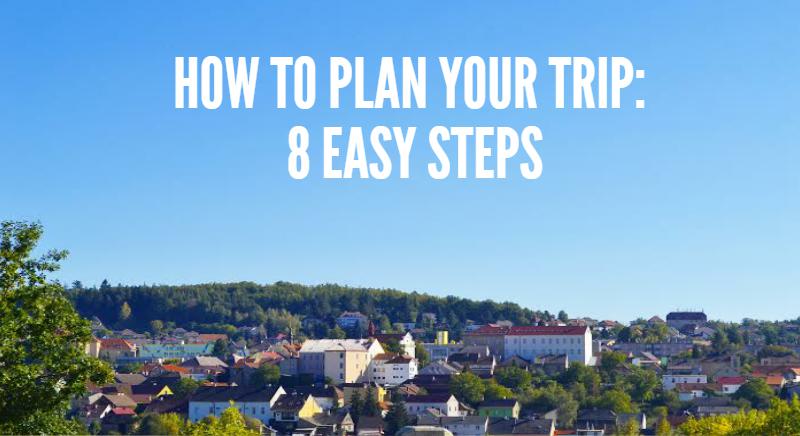 HOW TO PLAN YOUR TRIP:
8 EASY STEPS